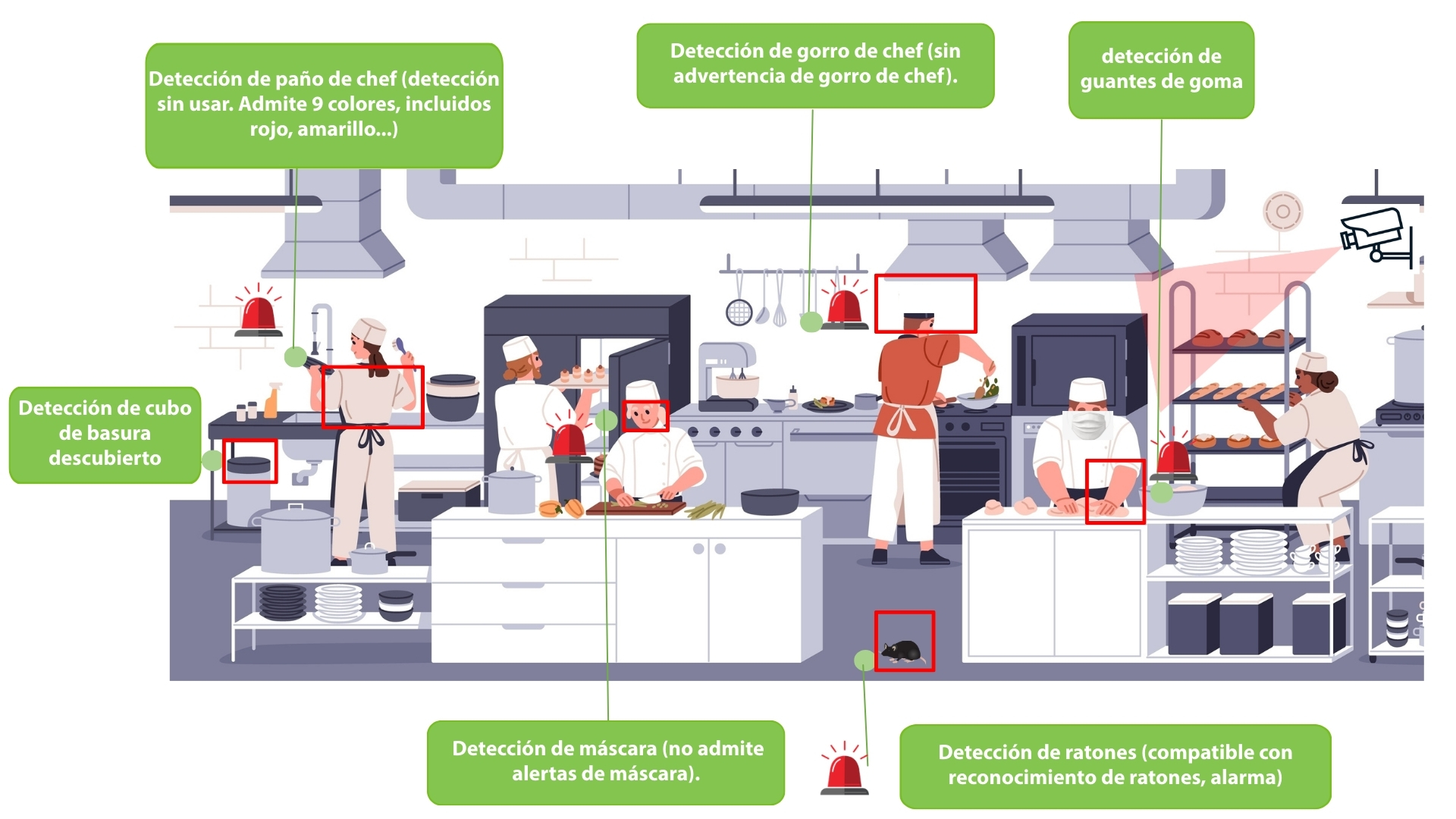 Detección de paño de chef (detección sin usar. Admite 9 colores, incluidos rojo, amarillo...)

Detección de gorro de chef (sin advertencia de gorro de chef).

detección de guantes de goma

Detección de cubo de basura descubierto

Detección de máscara (no admite alertas de máscara).

Detección de ratones (compatible con reconocimiento de ratones, alarma)